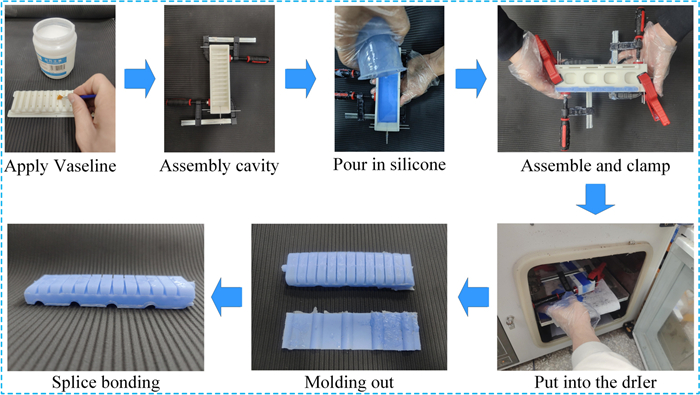 Apply Vaseline

Assembly cavity

Pour in silicone

Assemble and clamp

Put into the drIer

Molding out

Splice bonding