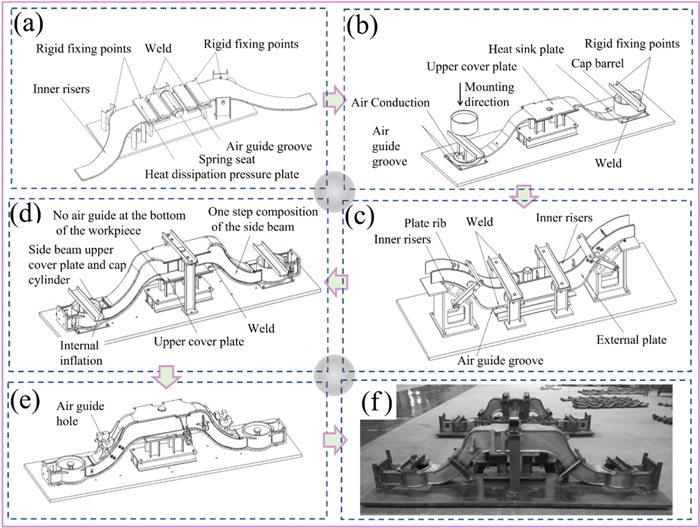 (a)
Rigid fixing points
Weld
Rigid fixing points
Inner risers
Air guide groove
Spring seat
Heat dissipation pressure plate

(b)
Heat sink plate
Rigid fixing points
Upper cover plate
Cap barrel
Mounting direction
Air Conduction
Air guide groove
Weld

(d)
No air guide at the bottom of the workpiece
One step composition of the side beam
Side beam upper cover plate and cap cylinder
Weld
Internal inflation
Upper cover plate

(c)
Plate rib
Weld
Inner risers
Inner risers
External plate
Air guide groove

(e)
Air guide hole

(f)