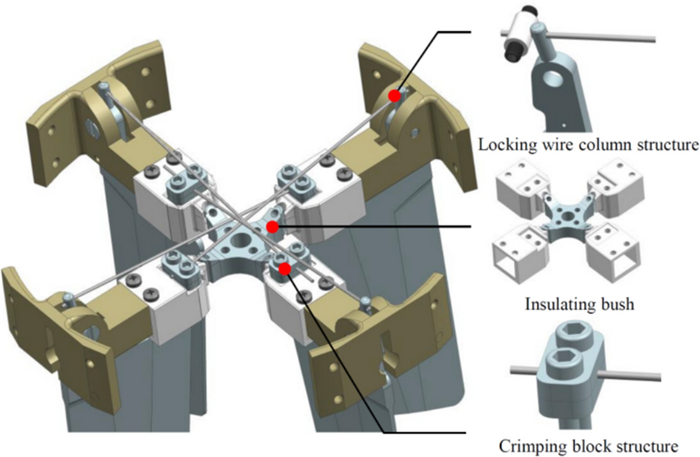 Locking wire column structure

Insulating bush

Crimping block structure