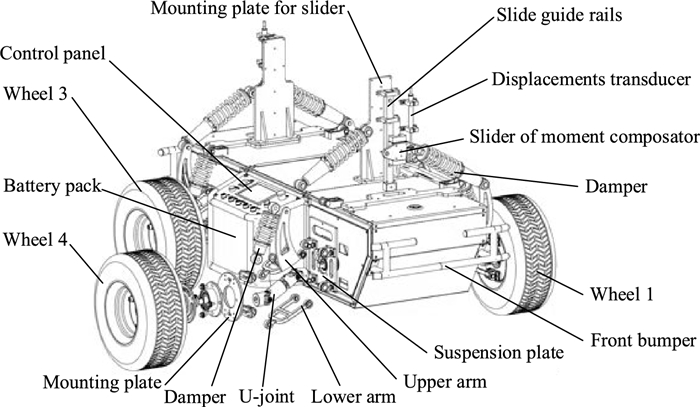 Mounting plate for slider
Slide guide rails
Control panel
Displacements transducer
Wheel 3
Slider of moment composator
Battery pack
Damper
Wheel 4
Wheel 1
Front bumper
Suspension plate
Mounting plate
Upper arm
Damper
U-joint
Lower arm