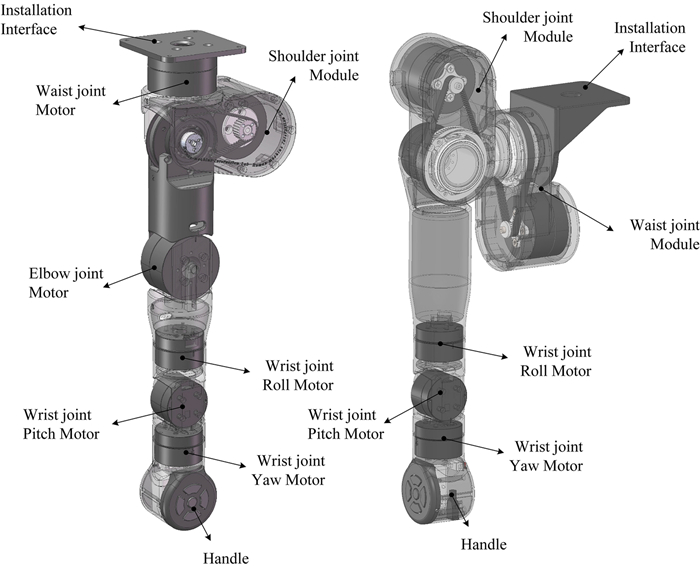 Installation Interface

Waist joint Motor

Shoulder joint Module

Elbow joint Motor

Wrist joint Roll Motor

Wrist joint Pitch Motor

Wrist joint Yaw Motor

Handle

Shoulder joint Module

Installation Interface

Waist joint Module

Wrist joint Roll Motor

Wrist joint Pitch Motor

Wrist joint Yaw Motor

Handle