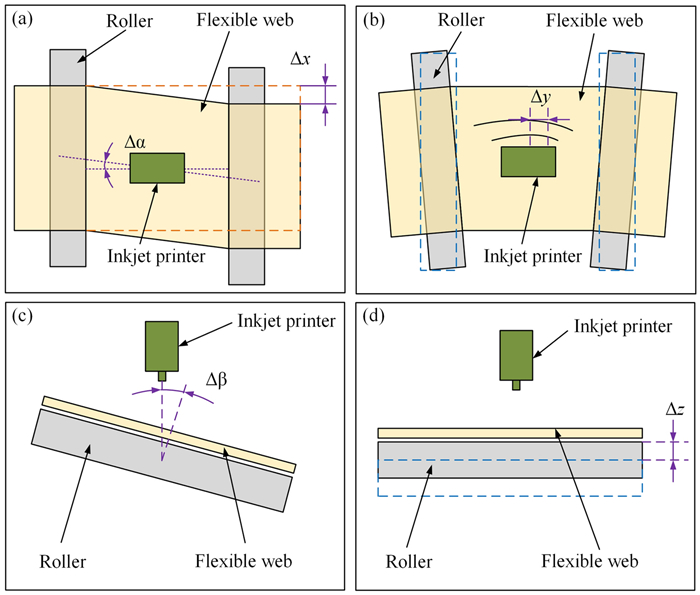 (a)

Roller

Flexible web

$\Delta x$

$\Delta\alpha$

Inkjet printer

(b)

Roller

Flexible web

$\Delta y$

Inkjet printer

(c)

Inkjet printer

$\Delta\beta$

Roller

Flexible web

(d)

Inkjet printer

$\Delta z$

Roller

Flexible web