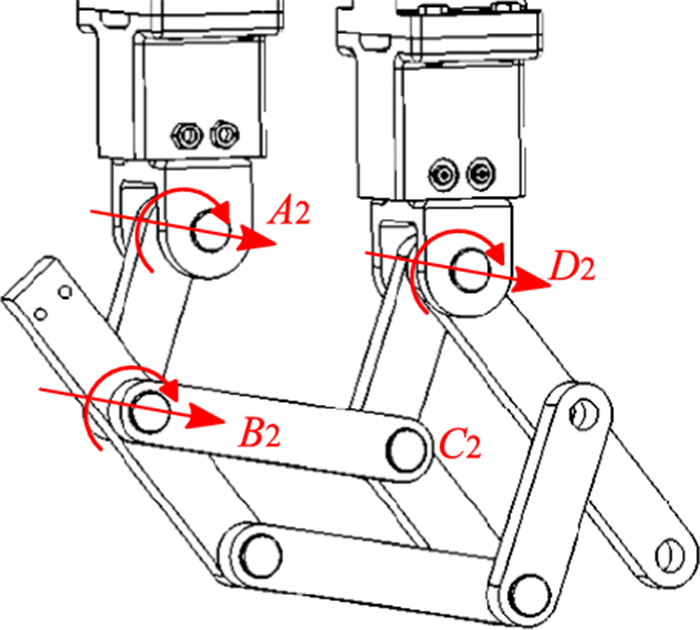 $A_2$
$D_2$
$B_2$
$C_2$