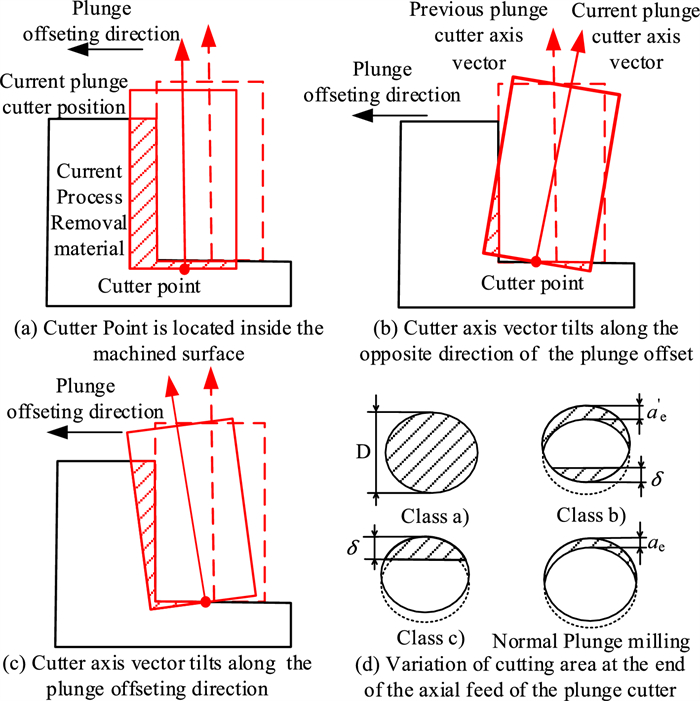 Plunge offseting direction

Current plunge cutter position

Current Process Removal material

Cutter point

(a) Cutter Point is located inside the machined surface

Previous plunge cutter axis vector

Current plunge cutter axis vector

Plunge offseting direction

Cutter point

(b) Cutter axis vector tilts along the opposite direction of the plunge offset

Plunge offseting direction

(c) Cutter axis vector tilts along the plunge offseting direction

D

Class a)

$a'_e$

$\delta$

Class b)

$\delta$

Class c)

$a_e$

Normal Plunge milling

(d) Variation of cutting area at the end of the axial feed of the plunge cutter