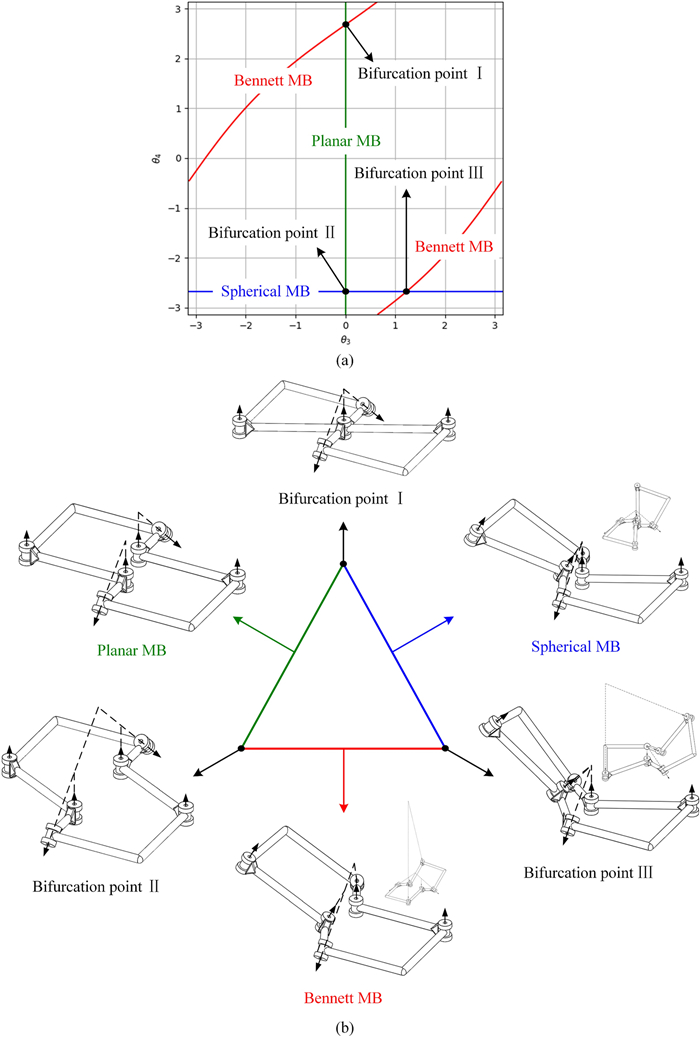 3
2
1
0
−1
−2
−3
$\theta_4$
−3 −2 −1 0 1 2 3
$\theta_3$

Bennett MB
Bifurcation point Ⅰ
Planar MB
Bifurcation point Ⅲ
Bifurcation point Ⅱ
Bennett MB
Spherical MB

(a)

Bifurcation point Ⅰ
Planar MB
Spherical MB
Bifurcation point Ⅱ
Bifurcation point Ⅲ
Bennett MB

(b)