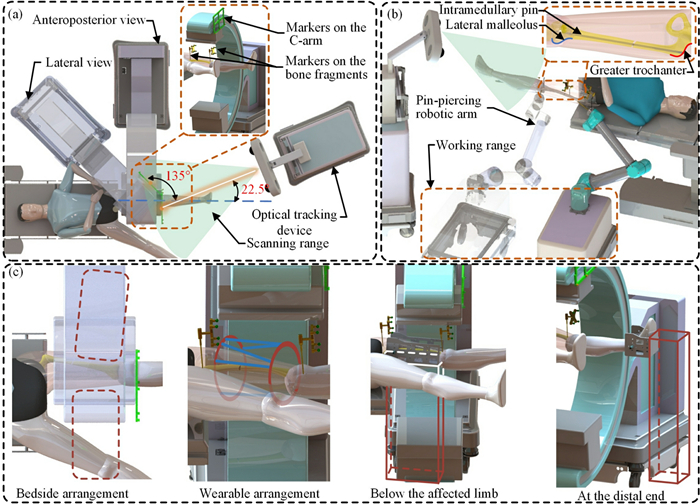 (a)

Anteroposterior view

Lateral view

Markers on the C-arm

Markers on the bone fragments

135°

22.5°

Optical tracking device

Scanning range

(b)

Intramedullary pin

Lateral malleolus

Greater trochanter

Pin-piercing robotic arm

Working range

(c)

Bedside arrangement

Wearable arrangement

Below the affected limb

At the distal end