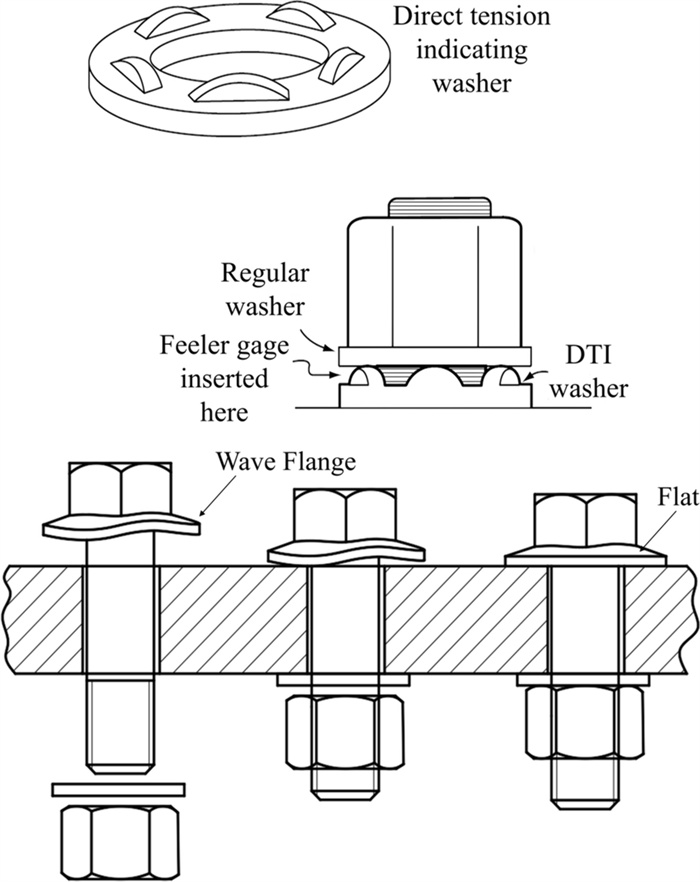 Direct tension indicating washer

Regular washer

Feeler gage inserted here

DTI washer

Wave Flange

Flat