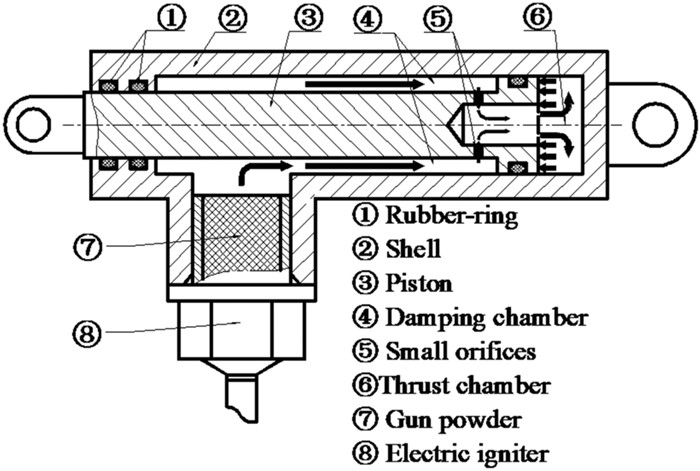 ① ② ③ ④ ⑤ ⑥

⑦

⑧

① Rubber-ring
② Shell
③ Piston
④ Damping chamber
⑤ Small orifices
⑥Thrust chamber
⑦ Gun powder
⑧ Electric igniter