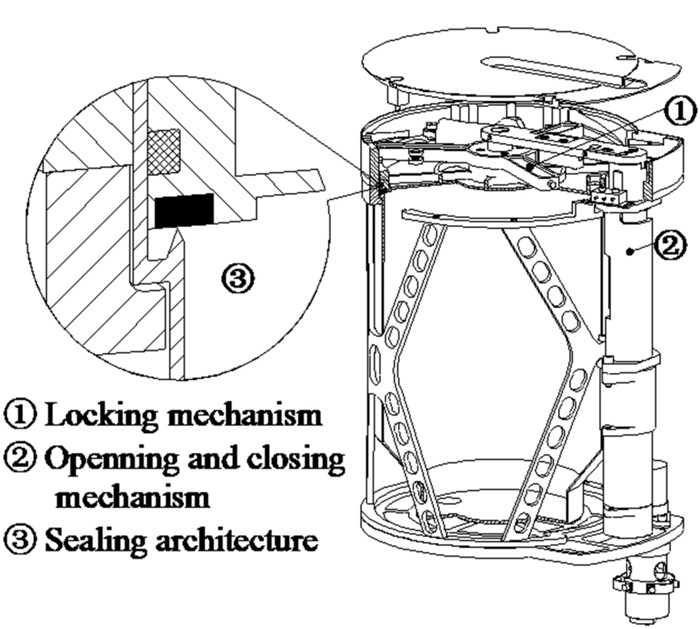 ①
②
③
① Locking mechanism
② Openning and closing mechanism
③ Sealing architecture