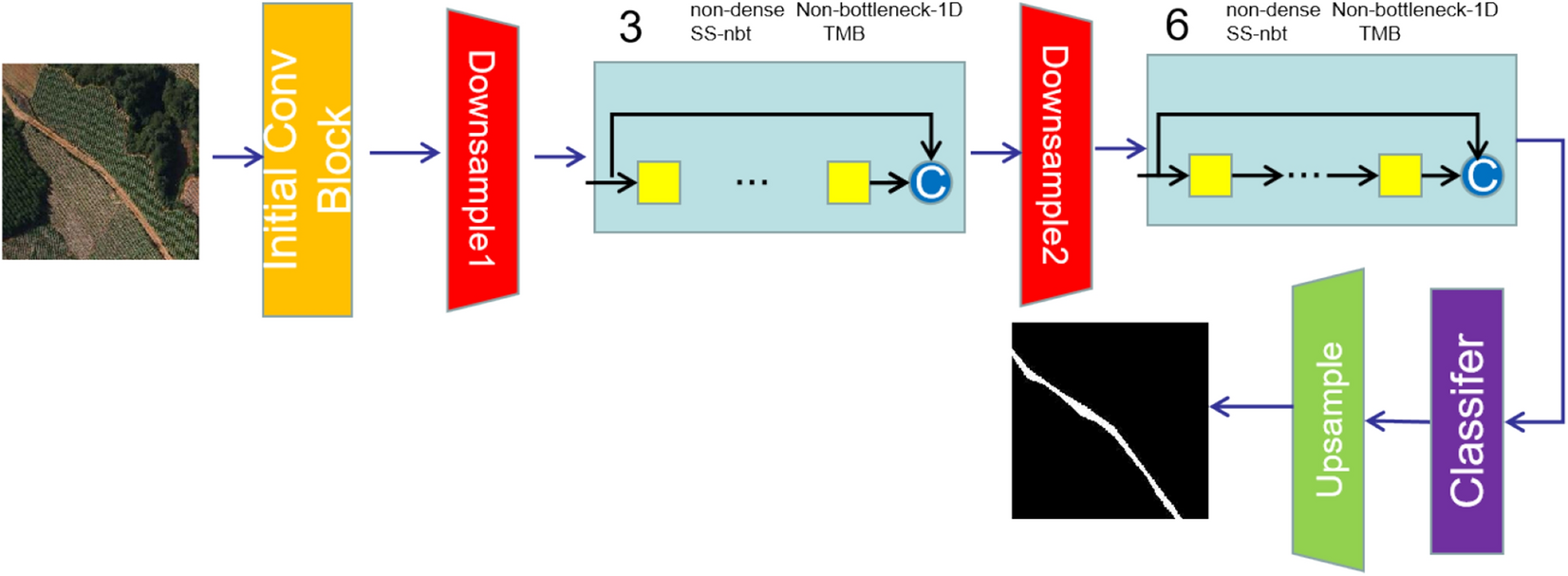 Initial Conv Block

Downsample1

3 non-dense SS-nbt Non-bottleneck-1D TMB

...

C

Downsample2

6 non-dense SS-nbt Non-bottleneck-1D TMB

...

C

Classifer

Upsample