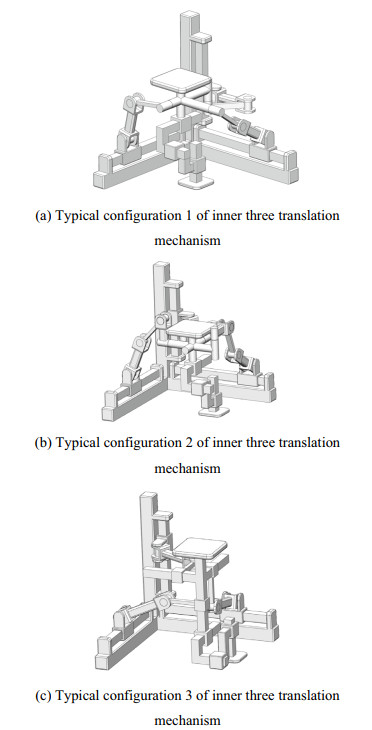 (a) Typical configuration 1 of inner three translation mechanism

(b) Typical configuration 2 of inner three translation mechanism

(c) Typical configuration 3 of inner three translation mechanism