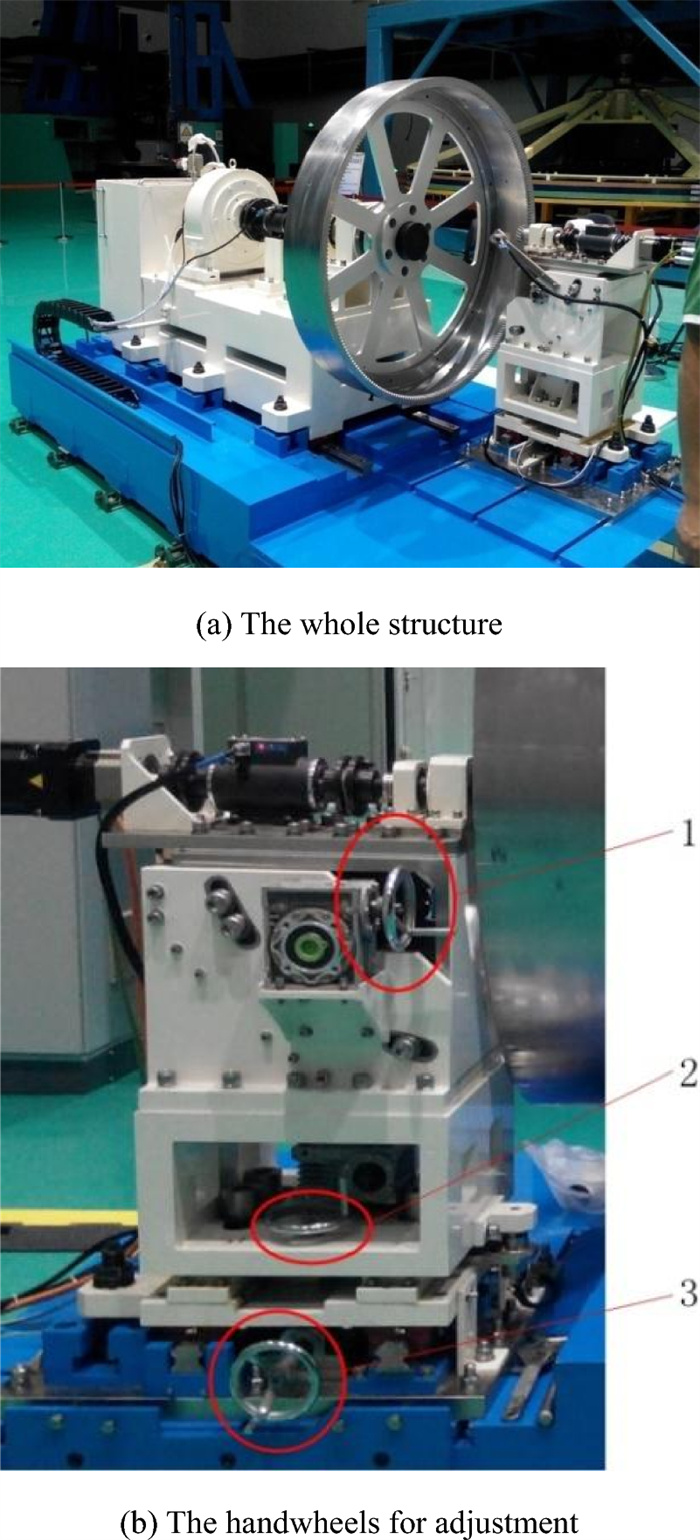 (a) The whole structure

1

2

3

(b) The handwheels for adjustment