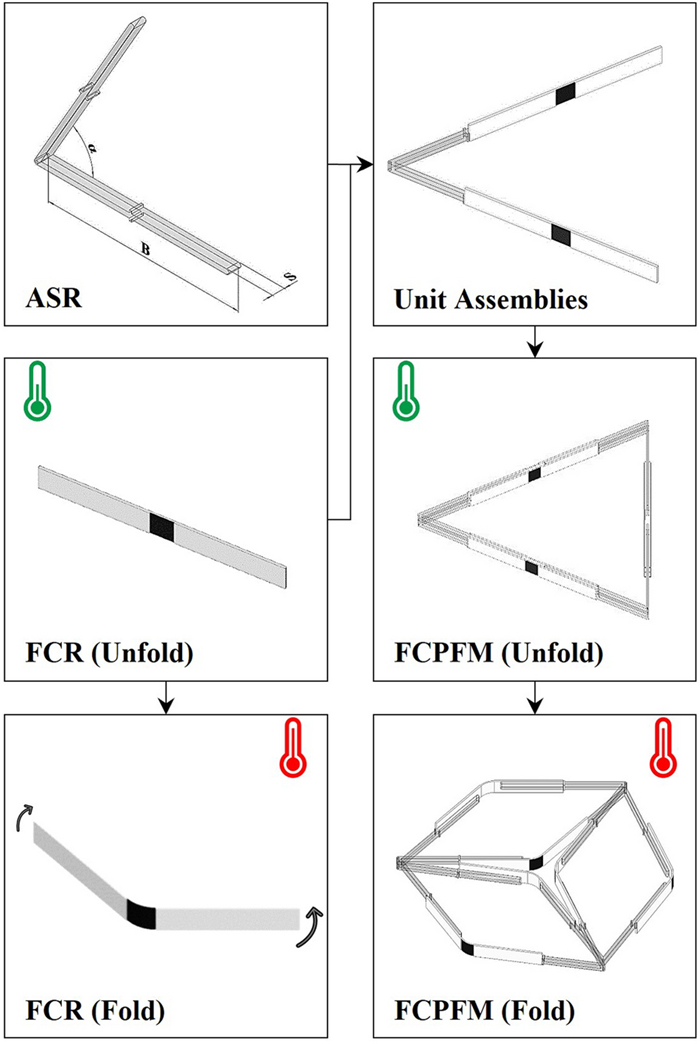 $\alpha$
B
S
ASR

Unit Assemblies

FCR (Unfold)

FCPFM (Unfold)

FCR (Fold)

FCPFM (Fold)