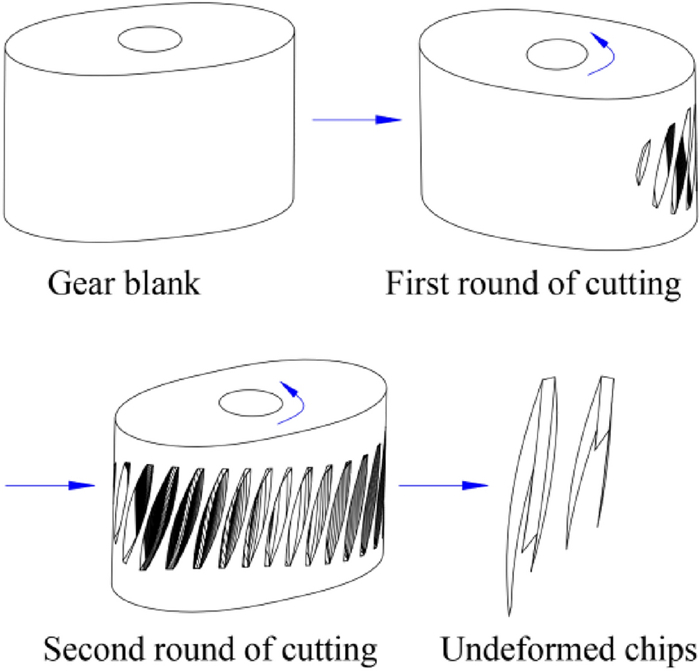 Gear blank

First round of cutting

Second round of cutting

Undeformed chips