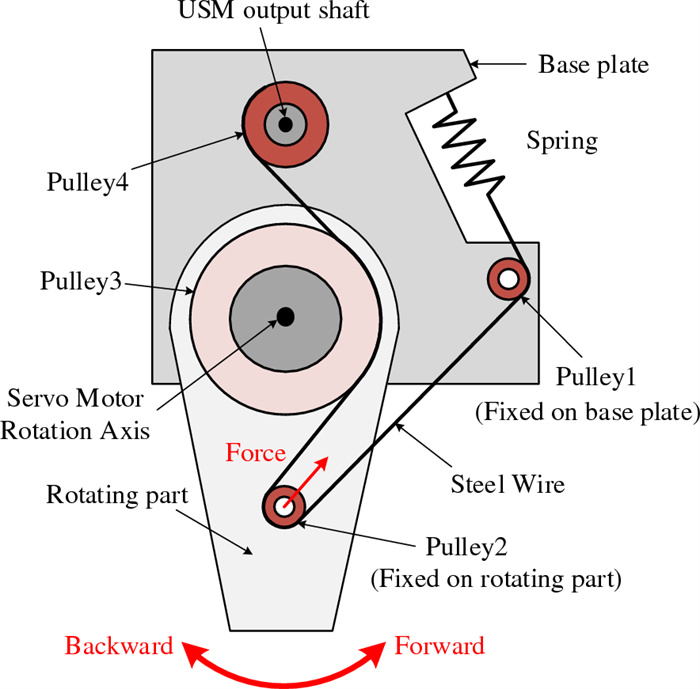 USM output shaft

Base plate

Spring

Pulley4

Pulley3

Pulley1
(Fixed on base plate)

Servo Motor
Rotation Axis

Force

Steel Wire

Rotating part

Pulley2
(Fixed on rotating part)

Backward

Forward