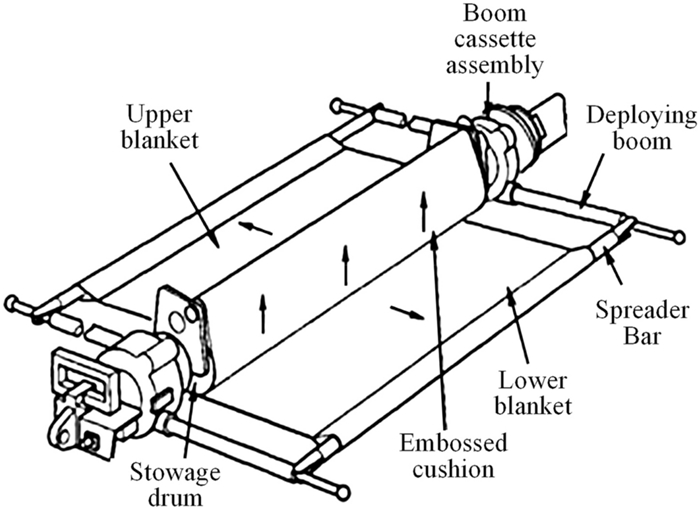 Boom cassette assembly

Upper blanket

Deploying boom

Spreader Bar

Lower blanket

Embossed cushion

Stowage drum