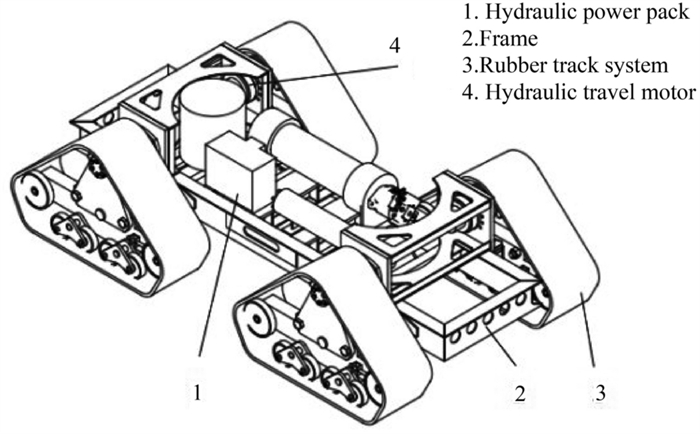 1. Hydraulic power pack
2.Frame
3.Rubber track system
4. Hydraulic travel motor

4

1

2

3