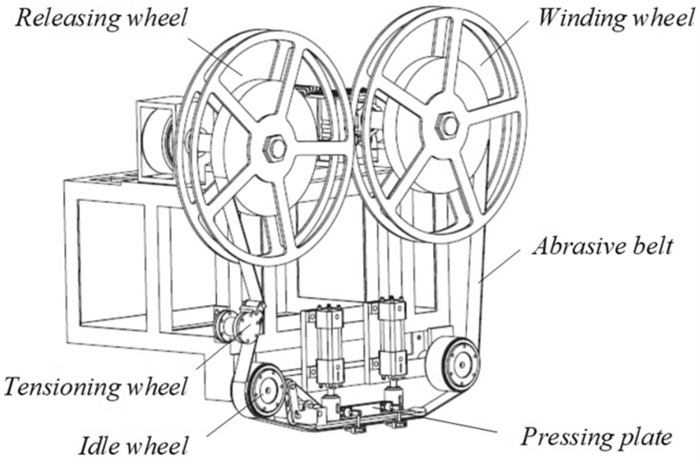 Releasing wheel
Winding wheel
Abrasive belt
Tensioning wheel
Idle wheel
Pressing plate