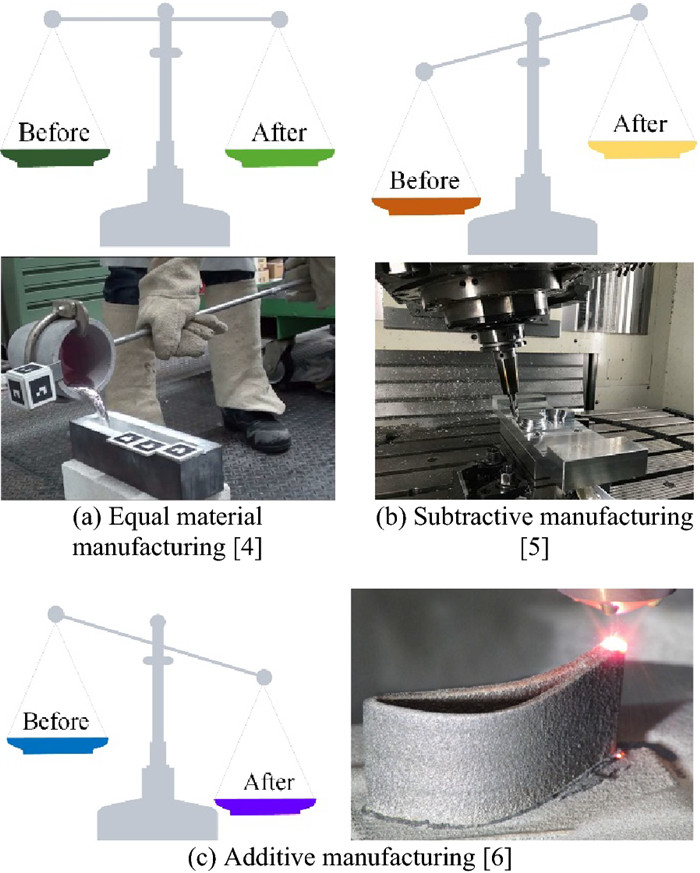 Before

After

Before

After

(a) Equal material manufacturing [4]

(b) Subtractive manufacturing [5]

Before

After

(c) Additive manufacturing [6]