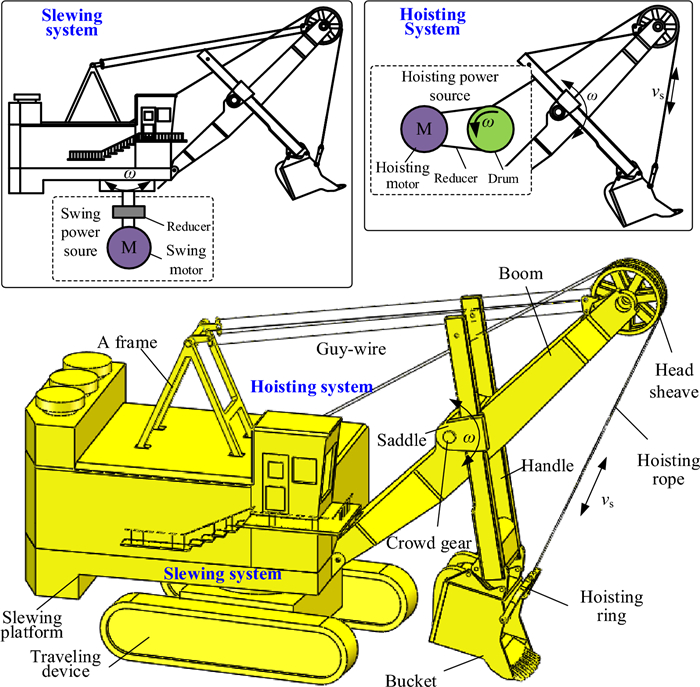 Slewing system

$\omega$

Swing power soure

Reducer

M

Swing motor

Hoisting System

Hoisting power source

M

$\omega$

Hoisting motor

Reducer

Drum

$\omega$

$v_s$

Boom

A frame

Guy-wire

Hoisting system

Head sheave

Saddle

$\omega$

Handle

Hoisting rope

$v_s$

Crowd gear

Slewing system

Slewing platform

Traveling device

Hoisting ring

Bucket