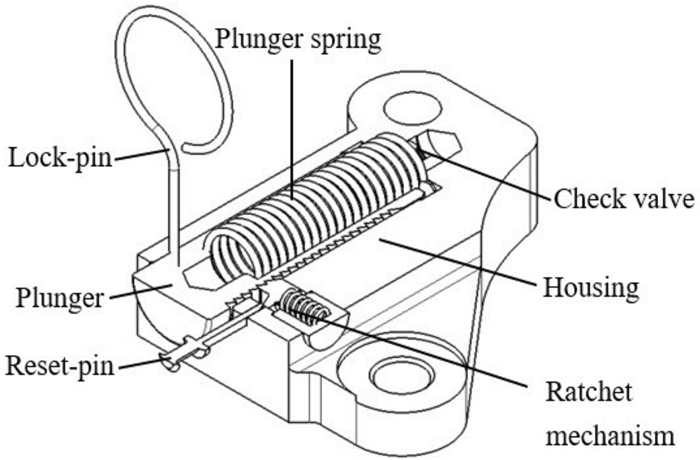 Plunger spring
Lock-pin
Check valve
Housing
Plunger
Reset-pin
Ratchet mechanism