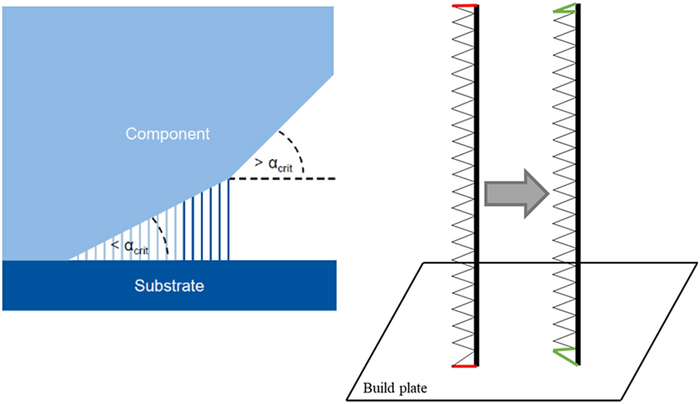 Component

$> \alpha_{crit}$

$< \alpha_{crit}$

Substrate

Build plate