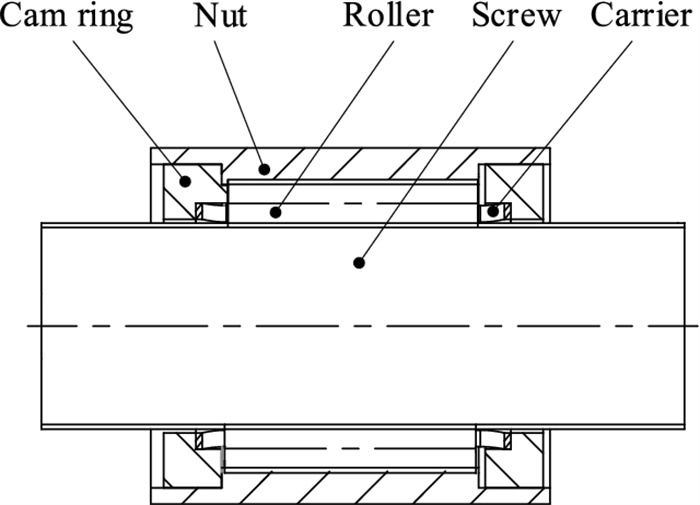 Cam ring Nut Roller Screw Carrier