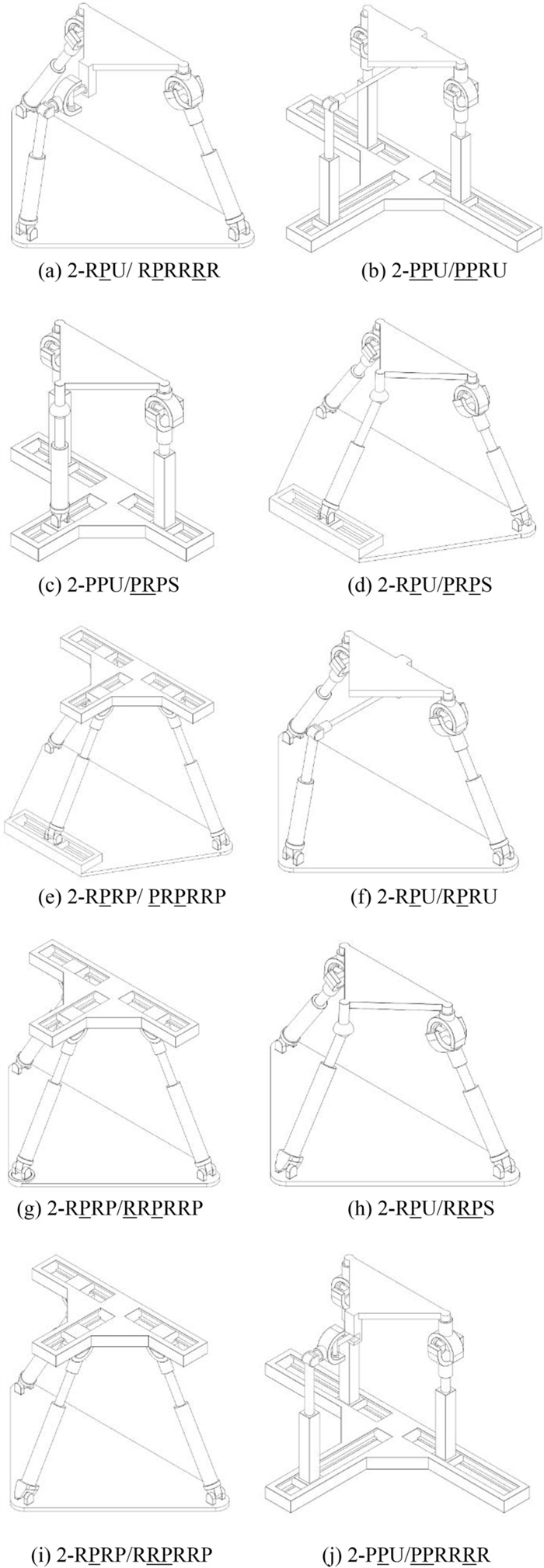 (a) 2-RPU/ RPRRRR

(b) 2-PPU/PPRU

(c) 2-PPU/PRPS

(d) 2-RPU/PRPS

(e) 2-RPRP/ PRPRRP

(f) 2-RPU/RPRU

(g) 2-RPRP/RRPRRP

(h) 2-RPU/RRPS

(i) 2-RPRP/RRPRRP

(j) 2-PPU/PPRRRR