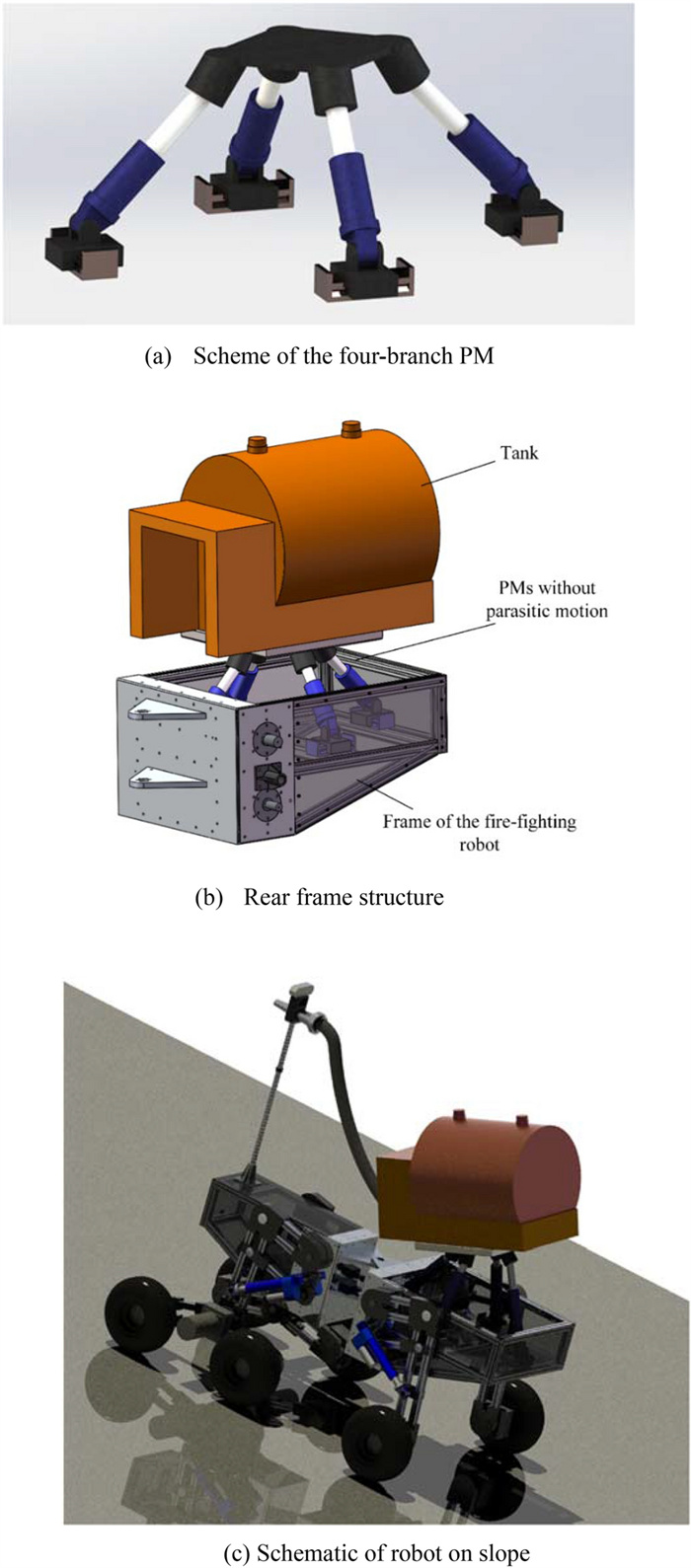 (a) Scheme of the four-branch PM

Tank

PMs without parasitic motion

Frame of the fire-fighting robot

(b) Rear frame structure

(c) Schematic of robot on slope