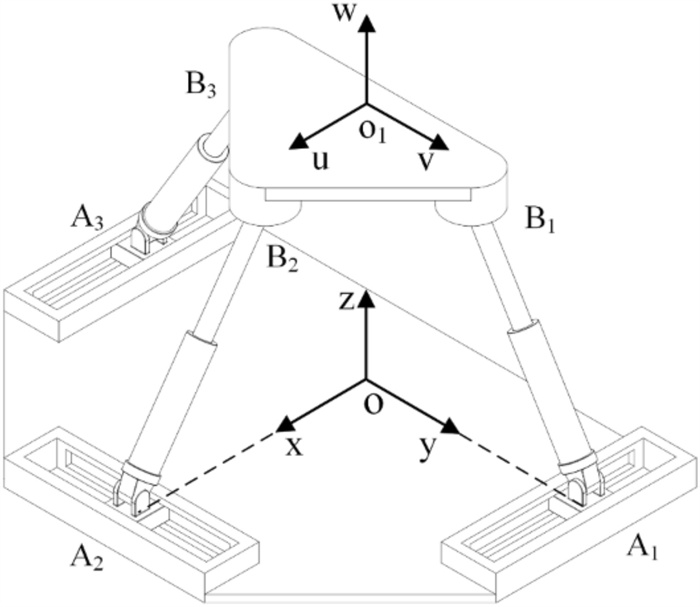 w
$B_3$
$o_1$
u
v
$A_3$
$B_1$
$B_2$
z
o
x
y
$A_2$
$A_1$