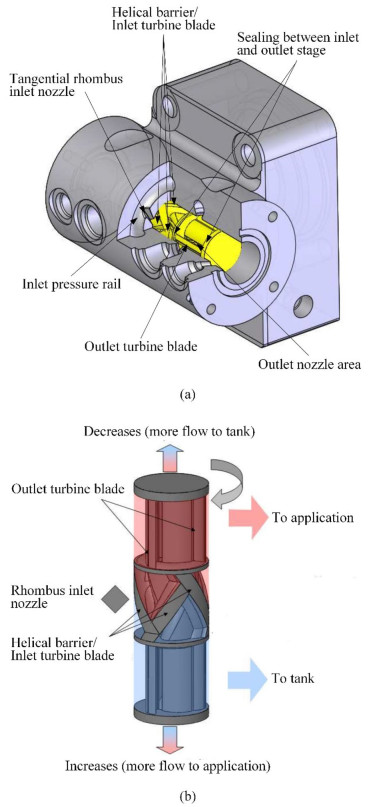 Helical barrier/
Inlet turbine blade

Sealing between inlet and outlet stage

Tangential rhombus inlet nozzle

Inlet pressure rail

Outlet turbine blade

Outlet nozzle area

(a)

Decreases (more flow to tank)

Outlet turbine blade

To application

Rhombus inlet nozzle

Helical barrier/
Inlet turbine blade

To tank

Increases (more flow to application)

(b)