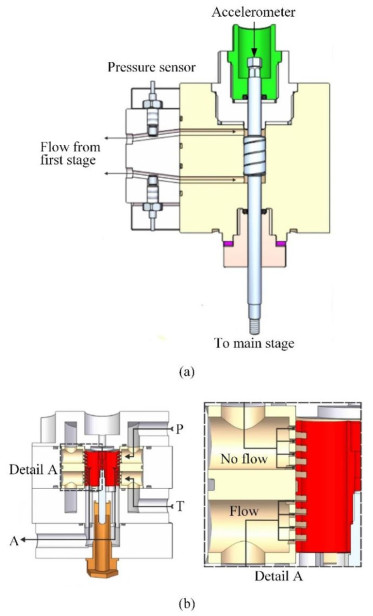 Accelerometer

Pressure sensor

Flow from first stage

To main stage

(a)

P

Detail A

T

A

No flow

Flow

Detail A

(b)