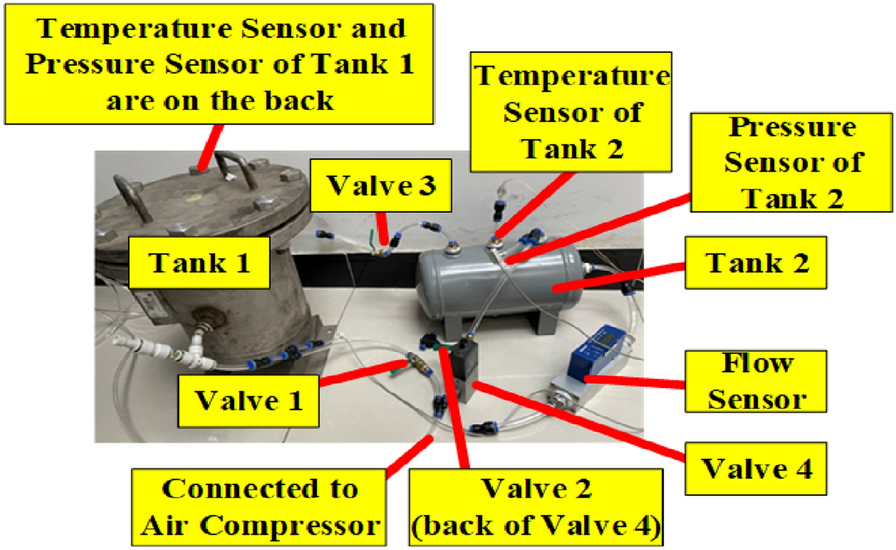 Temperature Sensor and Pressure Sensor of Tank 1 are on the back

Temperature Sensor of Tank 2

Pressure Sensor of Tank 2

Valve 3

Tank 1

Tank 2

Flow Sensor

Valve 1

Valve 4

Connected to Air Compressor

Valve 2 (back of Valve 4)