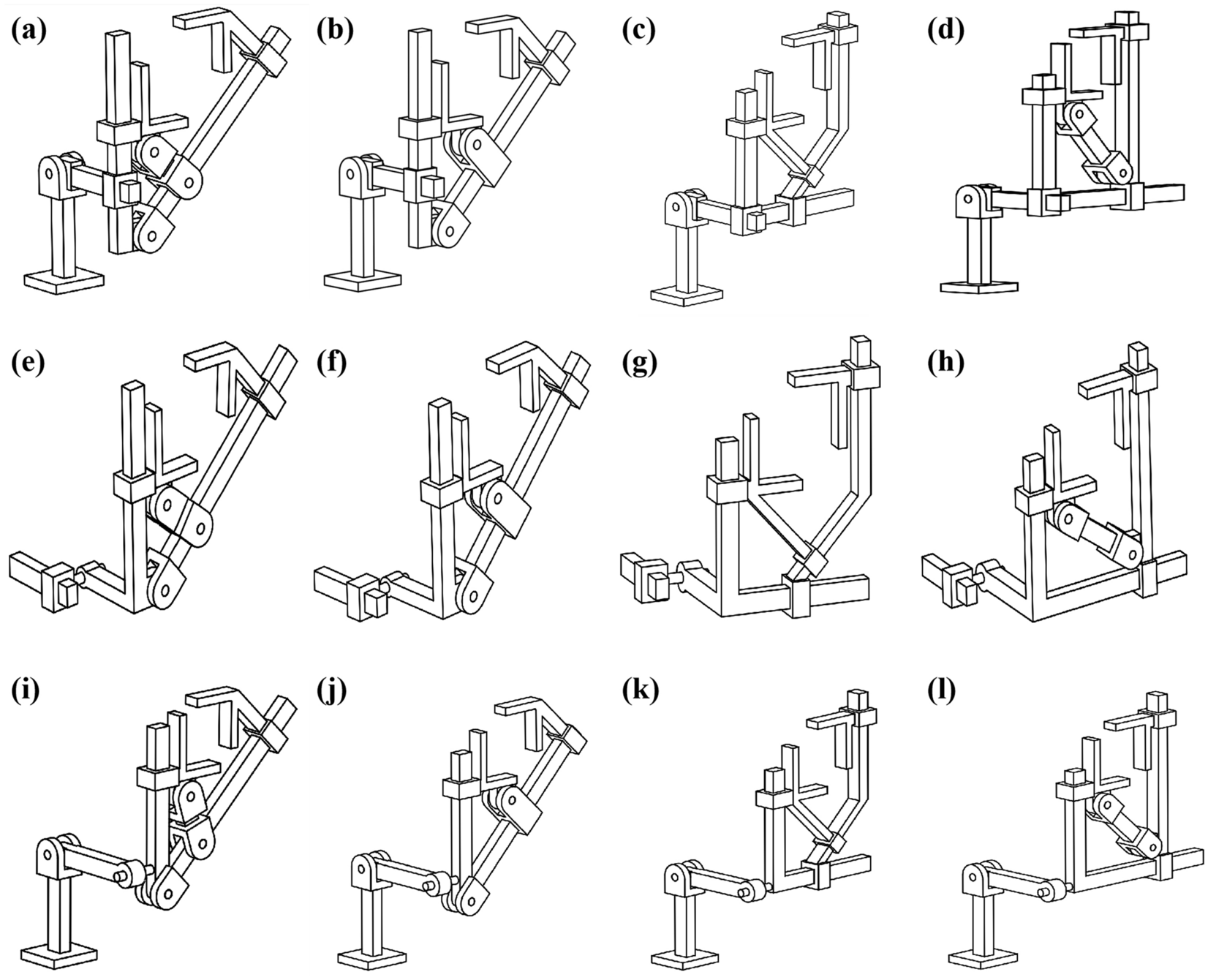 (a)
(b)
(c)
(d)
(e)
(f)
(g)
(h)
(i)
(j)
(k)
(l)