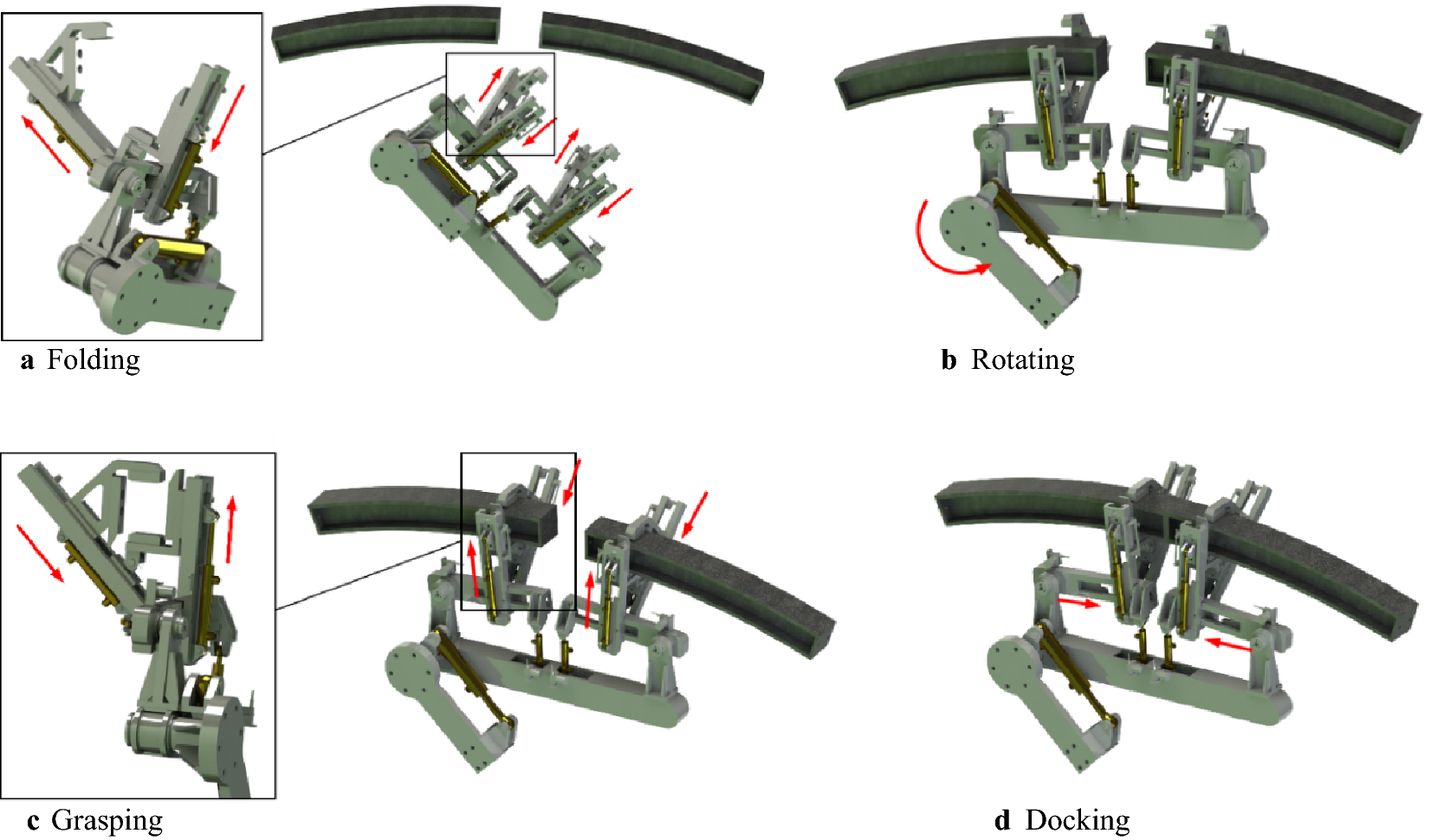 a Folding

b Rotating

c Grasping

d Docking