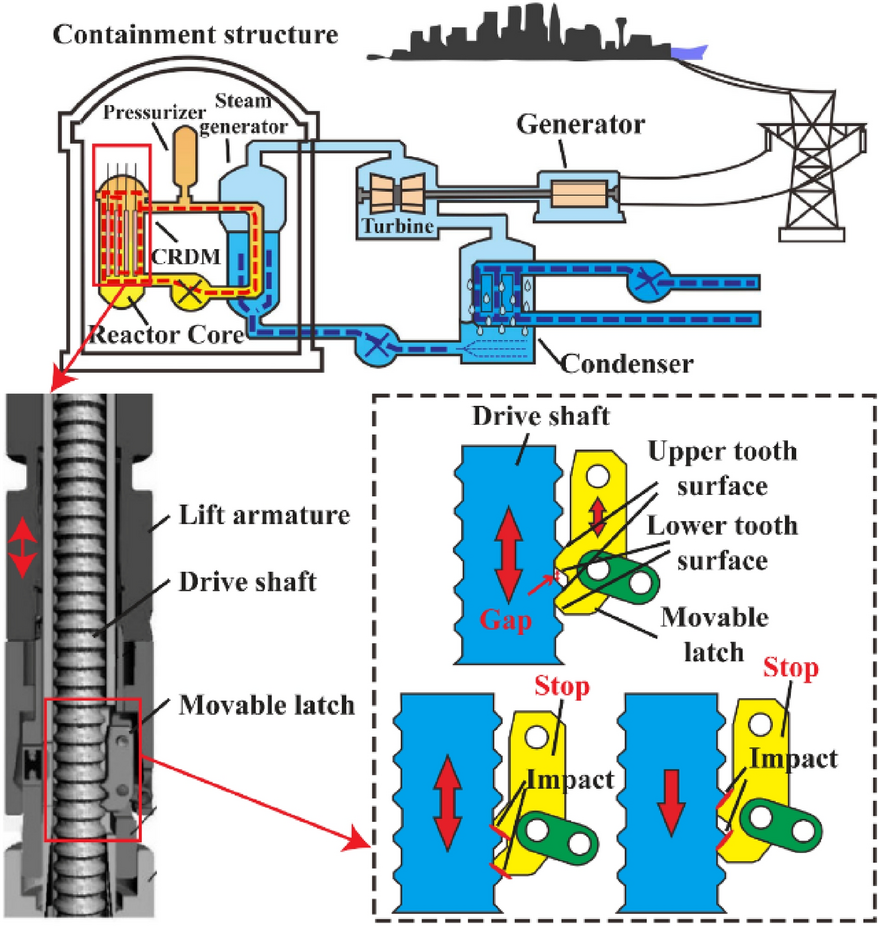 Containment structure

Pressurizer

Steam generator

Generator

Turbine

CRDM

Reactor Core

Condenser

Lift armature

Drive shaft

Movable latch

Drive shaft

Upper tooth surface

Lower tooth surface

Gap

Movable latch

Stop

Impact

Stop

Impact