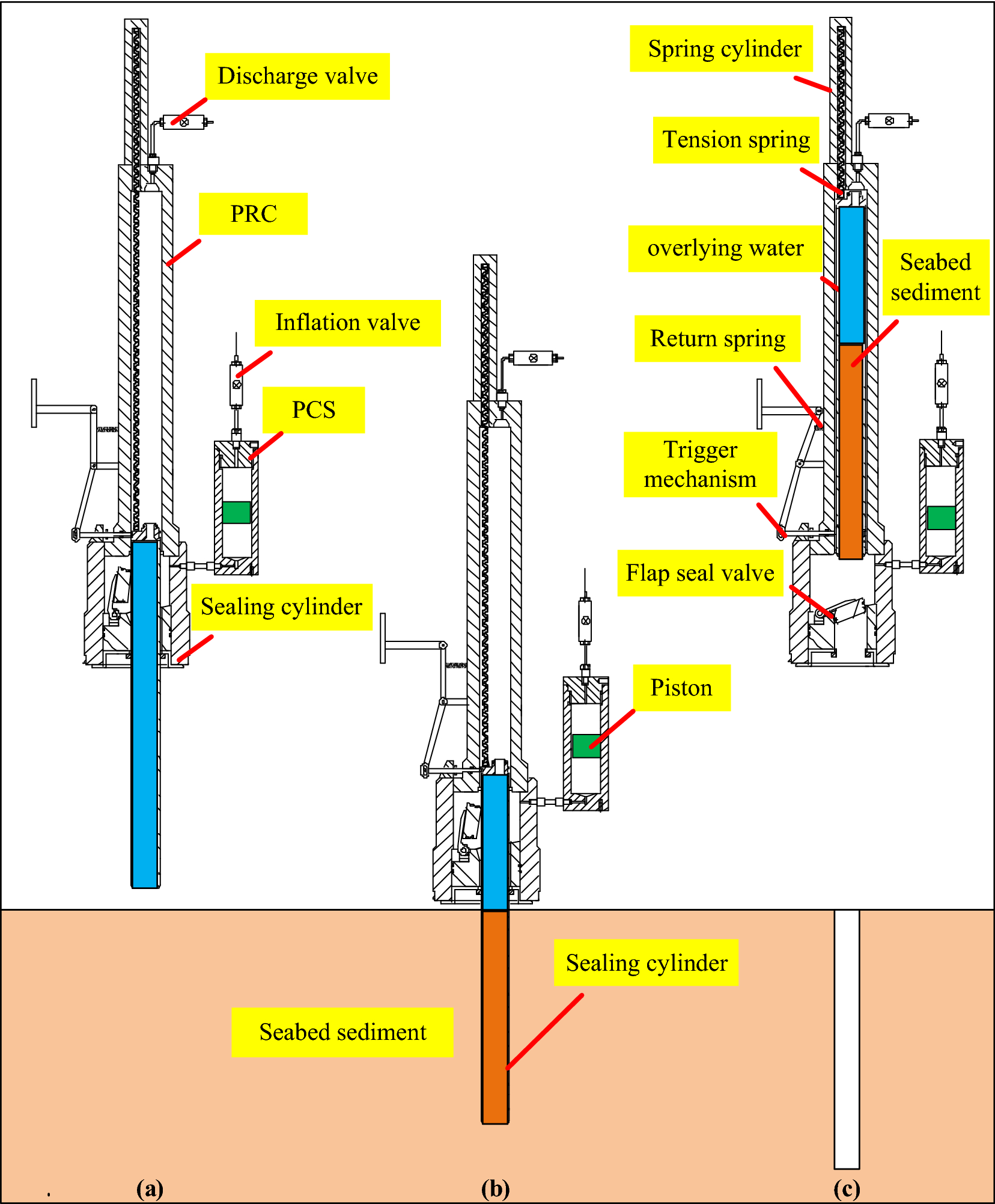 Discharge valve

PRC

Inflation valve

PCS

Sealing cylinder

Spring cylinder

Tension spring

overlying water

Seabed sediment

Return spring

Trigger mechanism

Flap seal valve

Piston

Sealing cylinder

Seabed sediment

(a)

(b)

(c)