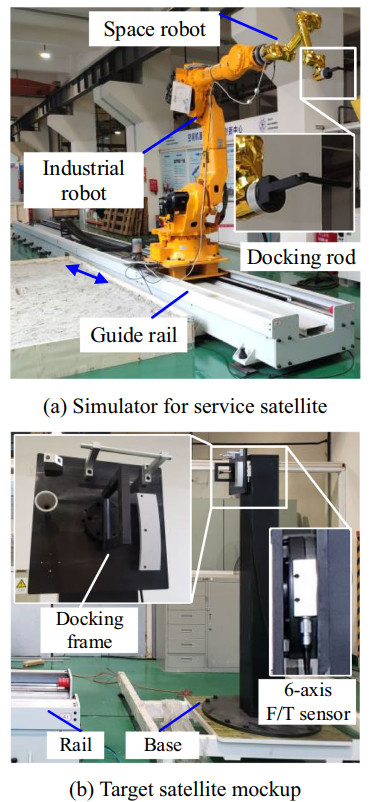 Space robot

Industrial robot

Docking rod

Guide rail

(a) Simulator for service satellite

Docking frame

6-axis F/T sensor

Rail

Base

(b) Target satellite mockup