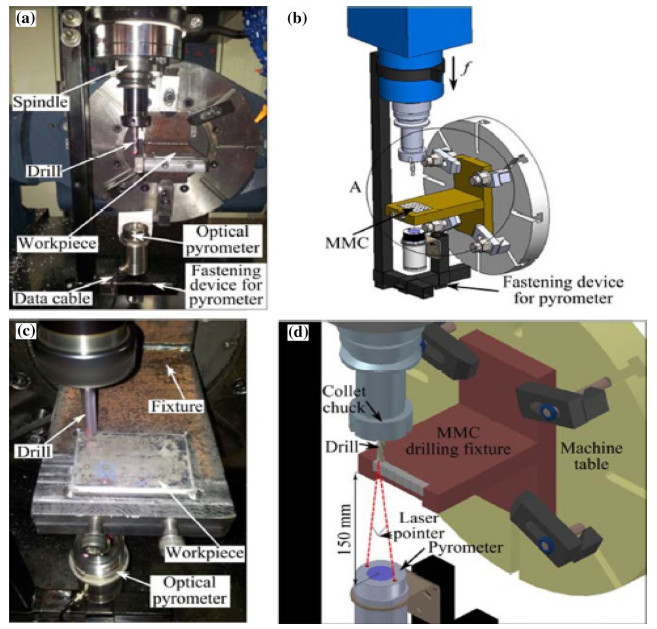 (a)

Spindle

Drill

Workpiece

Optical pyrometer

Data cable

Fastening device for pyrometer

(b)

$f$

A

MMC

Fastening device for pyrometer

(c)

Fixture

Drill

Workpiece

Optical pyrometer

(d)

Collet chuck

Drill

MMC drilling fixture

Machine table

150 mm

Laser pointer

Pyrometer