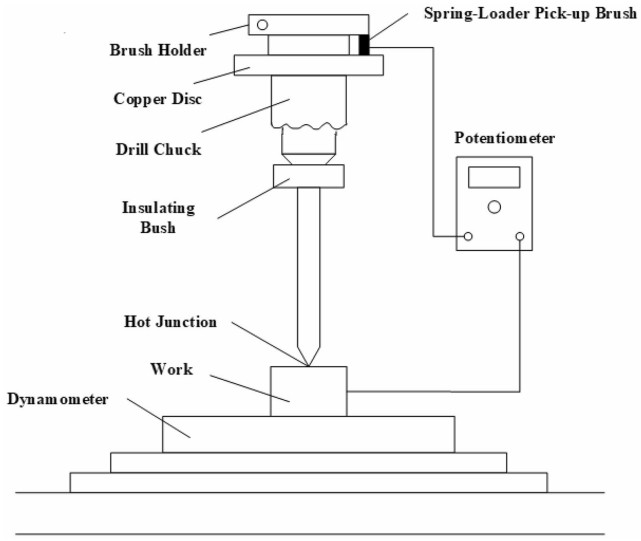 Spring-Loader Pick-up Brush

Brush Holder

Copper Disc

Drill Chuck

Potentiometer

Insulating Bush

Hot Junction

Work

Dynamometer