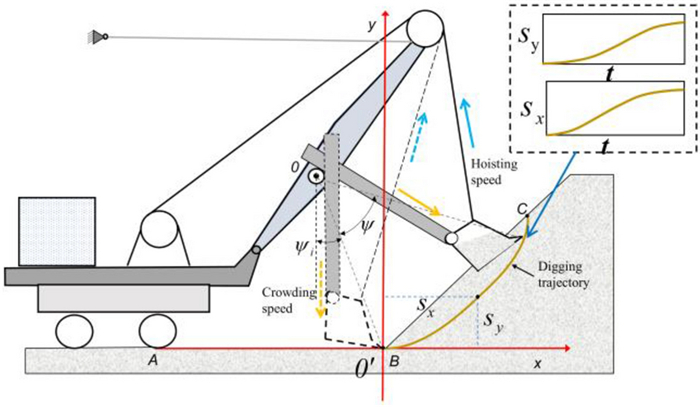 y

$S_y$

$t$

$S_x$

$t$

0

Hoisting speed

$\psi$

$\psi_i$

C

Digging trajectory

Crowding speed

$S_x$

$S_y$

A

$0'$

B

x