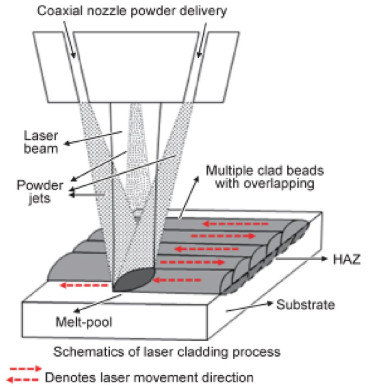 Coaxial nozzle powder delivery

Laser beam

Powder jets

Multiple clad beads with overlapping

HAZ

Substrate

Melt-pool

Schematics of laser cladding process

Denotes laser movement direction