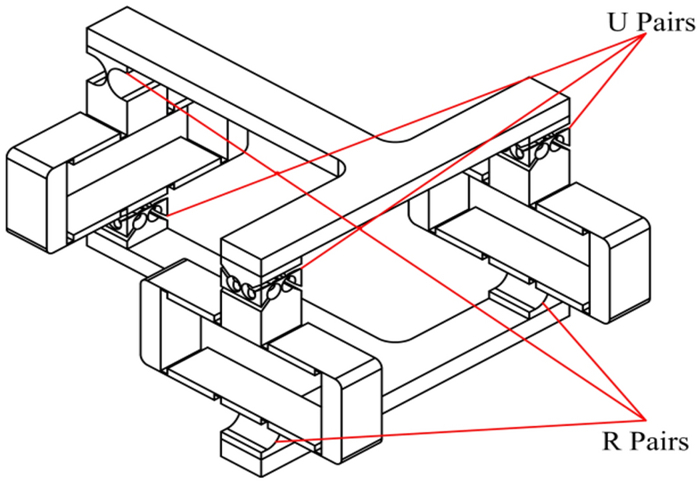 U Pairs

R Pairs