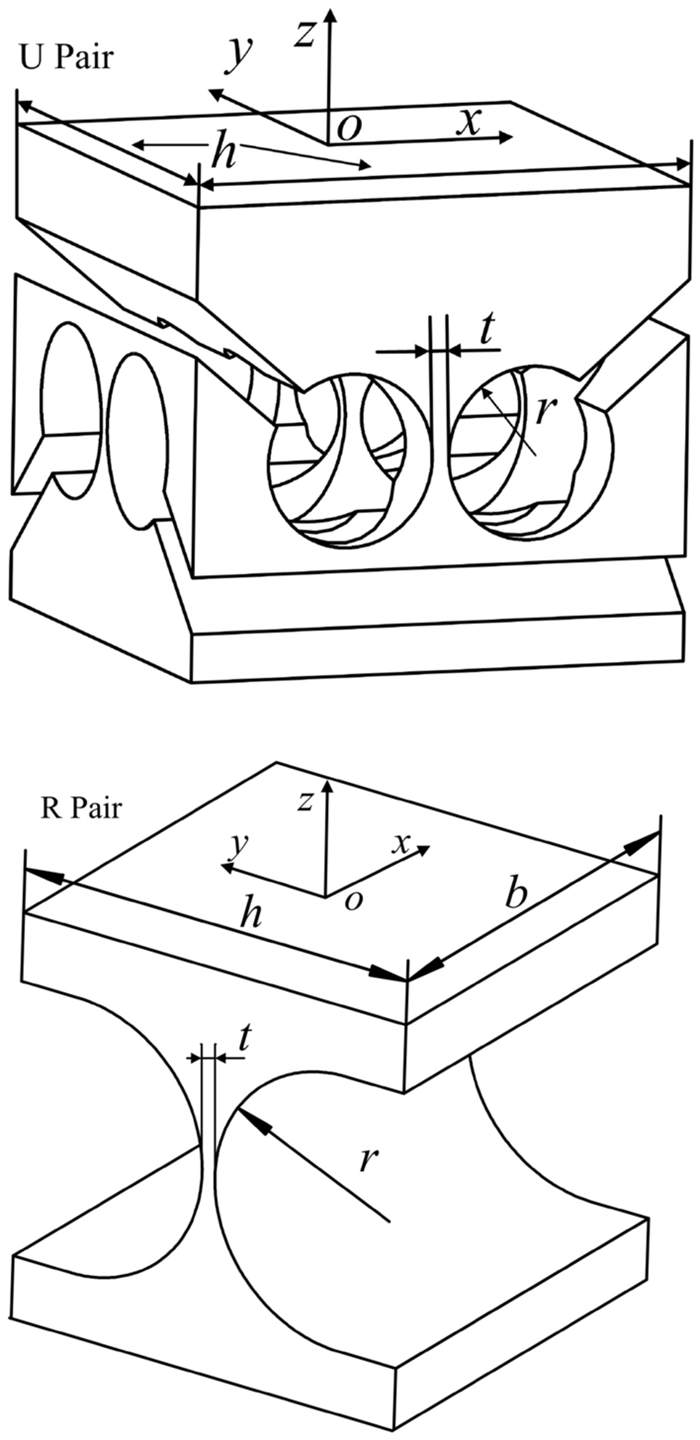 U Pair
$z$
$y$
$o$
$x$
$h$
$t$
$r$

R Pair
$z$
$y$
$x$
$o$
$h$
$b$
$t$
$r$