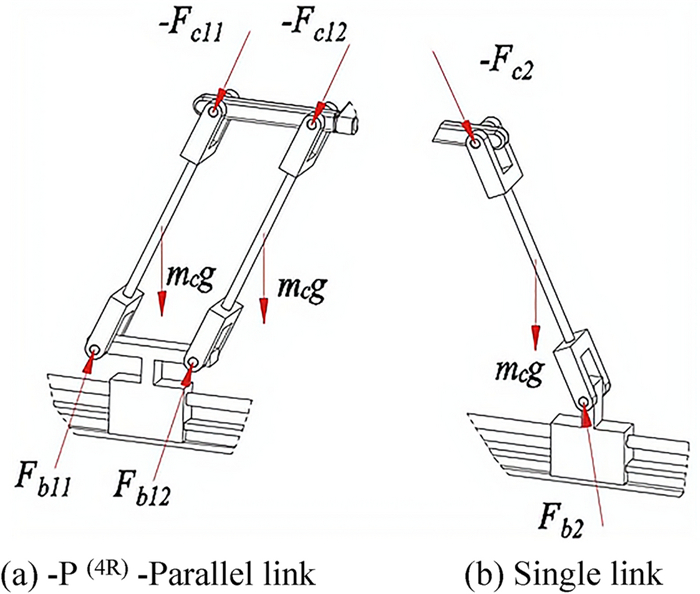 $-F_{c11}$ $-F_{c12}$

$-F_{c2}$

$m_c g$ $m_c g$

$m_c g$

$F_{b11}$ $F_{b12}$

$F_{b2}$

(a) -P $^{(4R)}$ -Parallel link

(b) Single link