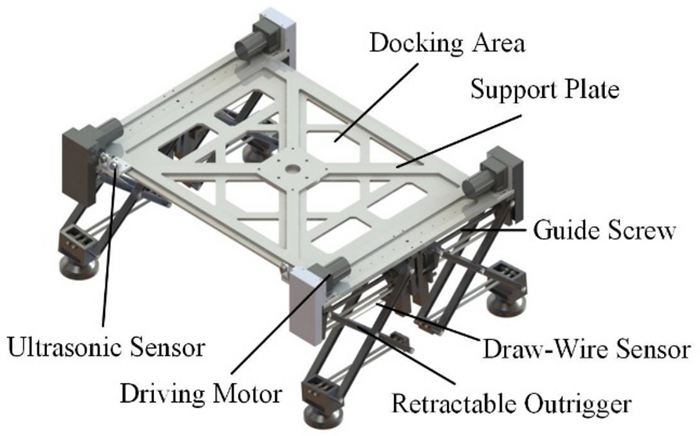 Docking Area
Support Plate
Guide Screw
Ultrasonic Sensor
Draw-Wire Sensor
Driving Motor
Retractable Outrigger