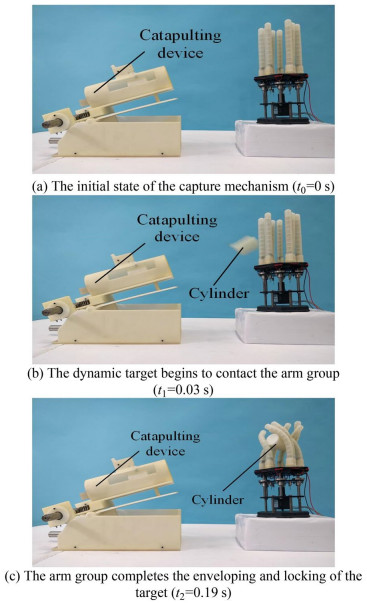 Catapulting device

(a) The initial state of the capture mechanism ($t_0$=0 s)

Catapulting device

Cylinder

(b) The dynamic target begins to contact the arm group ($t_1$=0.03 s)

Catapulting device

Cylinder

(c) The arm group completes the enveloping and locking of the target ($t_2$=0.19 s)