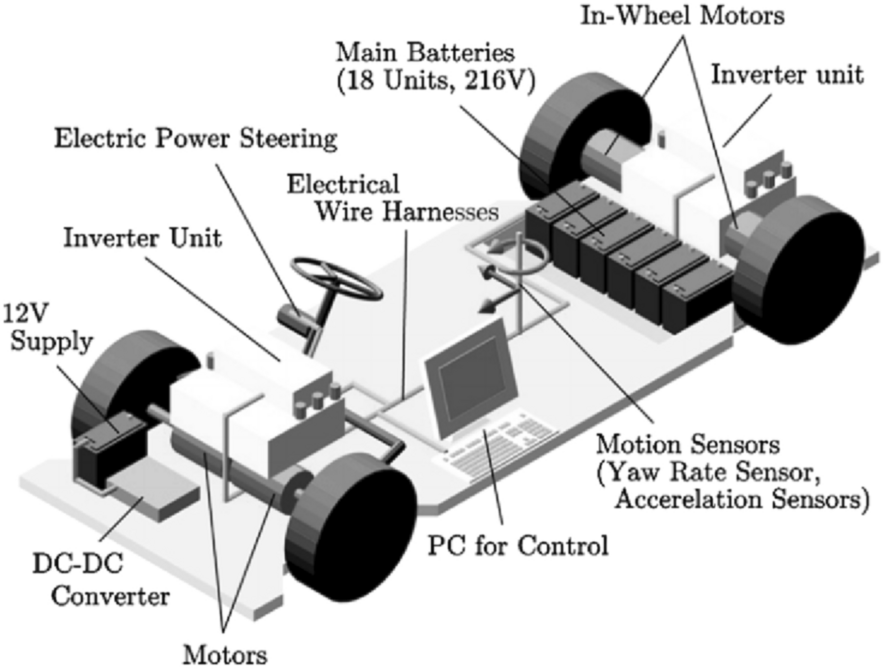 In-Wheel Motors

Main Batteries
(18 Units, 216V)

Inverter unit

Electric Power Steering

Electrical
Wire Harnesses

Inverter Unit

12V
Supply

Motion Sensors
(Yaw Rate Sensor,
Accerelation Sensors)

PC for Control

DC-DC
Converter

Motors