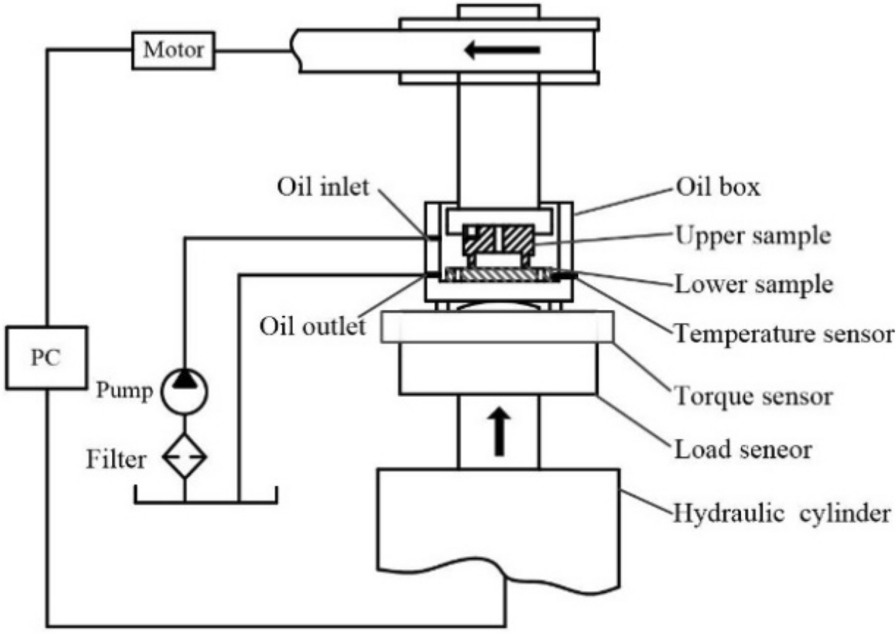 Motor

Oil inlet

Oil box

Upper sample

Lower sample

Oil outlet

Temperature sensor

PC

Pump

Torque sensor

Filter

Load seneor

Hydraulic cylinder