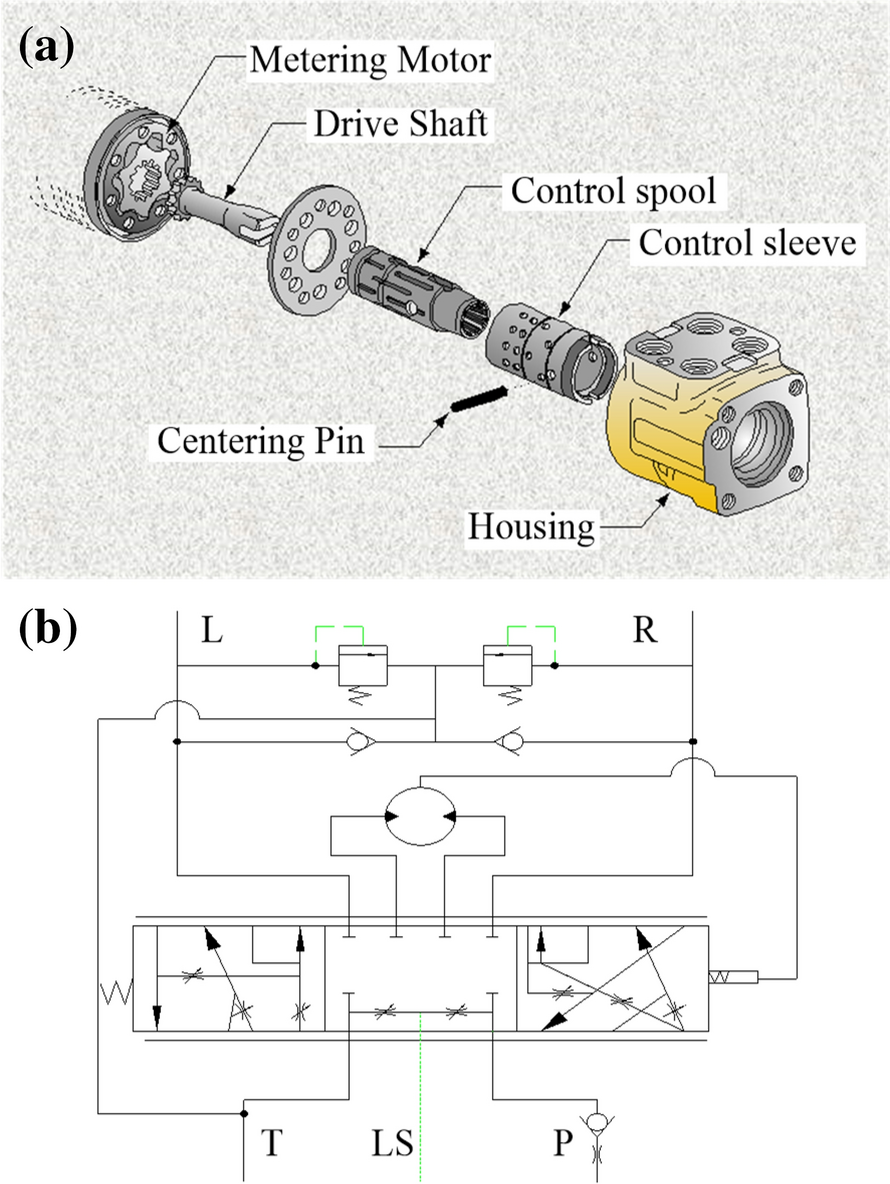 (a)
Metering Motor
Drive Shaft
Control spool
Control sleeve
Centering Pin
Housing

(b)
L
R
T
LS
P